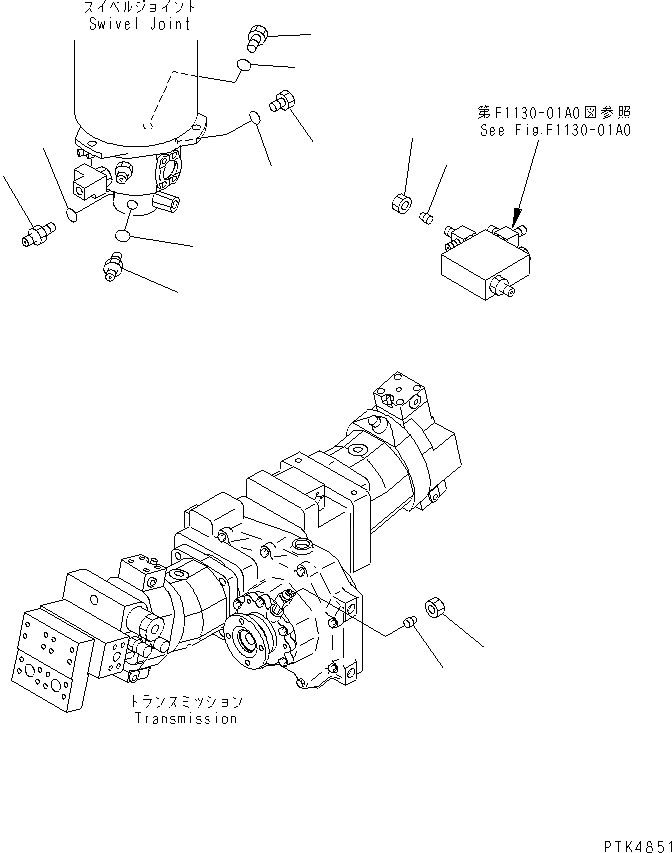 スイベルジョイント
Swivel Joint

第F1130-01A0図参照
See Fig.F1130-01A0

トランスミッション
Transmission

PTK4851