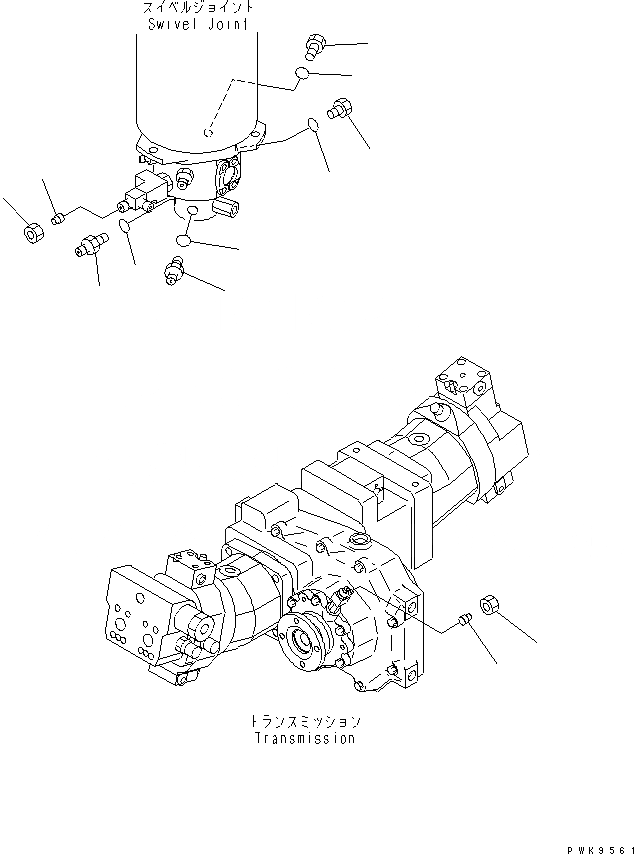 スイベルジョイント
Swivel Joint

トランスミッション
Transmission

PWK9561