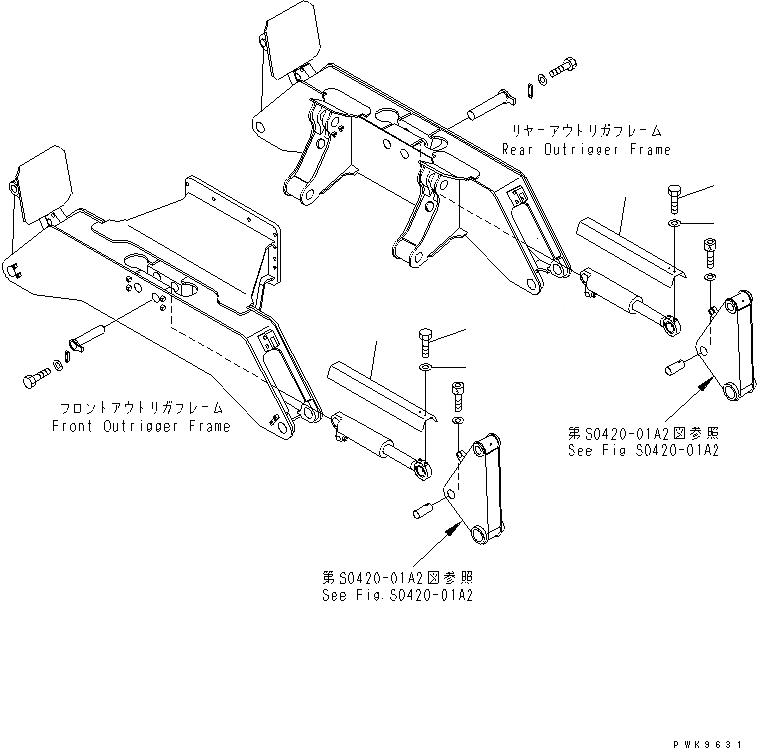 リヤーアウトリガフレーム
Rear Outrigger Frame

フロントアウトリガフレーム
Front Outrigger Frame

第S0420-01A2図参照
See Fig S0420-01A2

第S0420-01A2図参照
See Fig.S0420-01A2

PWK9631