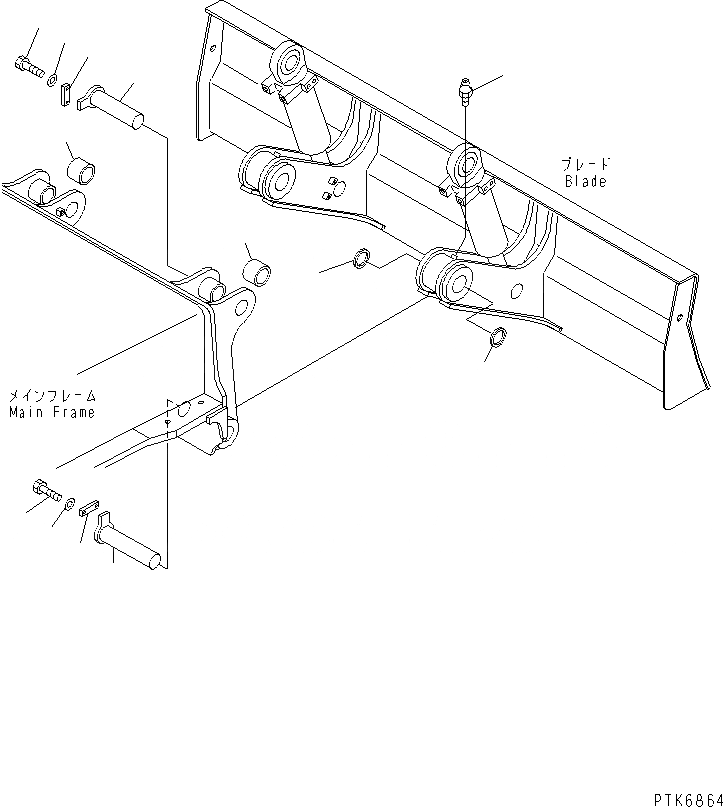 ブレード
Blade

メインフレーム
Main Frame

PTK6864