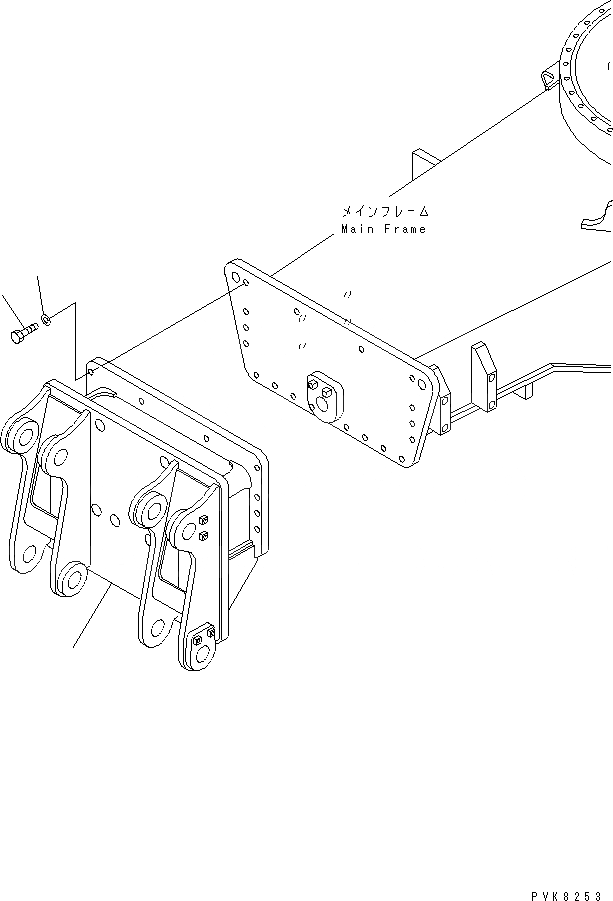 メインフレーム
Main Frame

PVK8253