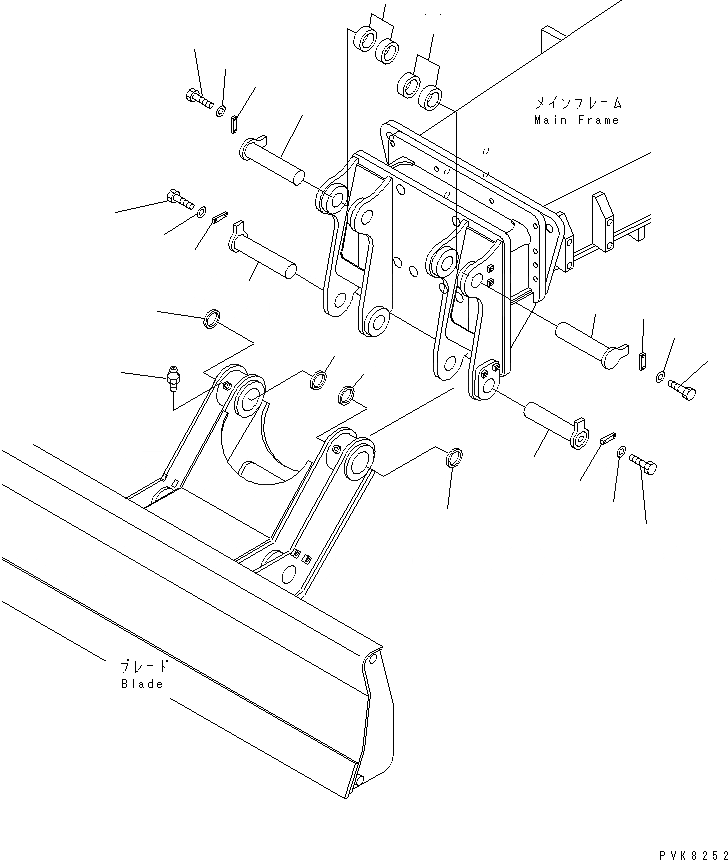 メインフレーム
Main Frame

ブレード
Blade

PVK8252