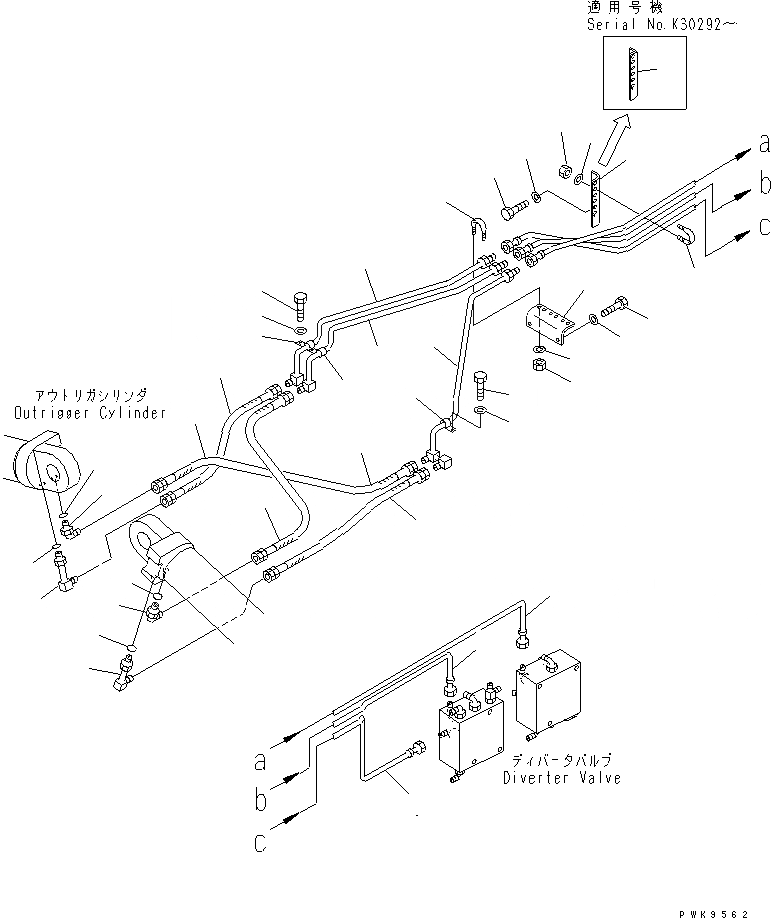 適用号機
Serial No.K30292～

a
b
c

アウトリガシリンダ
Outrigger Cylinder

a
b
c

ディバータバルブ
Diverter Valve

PWK9562