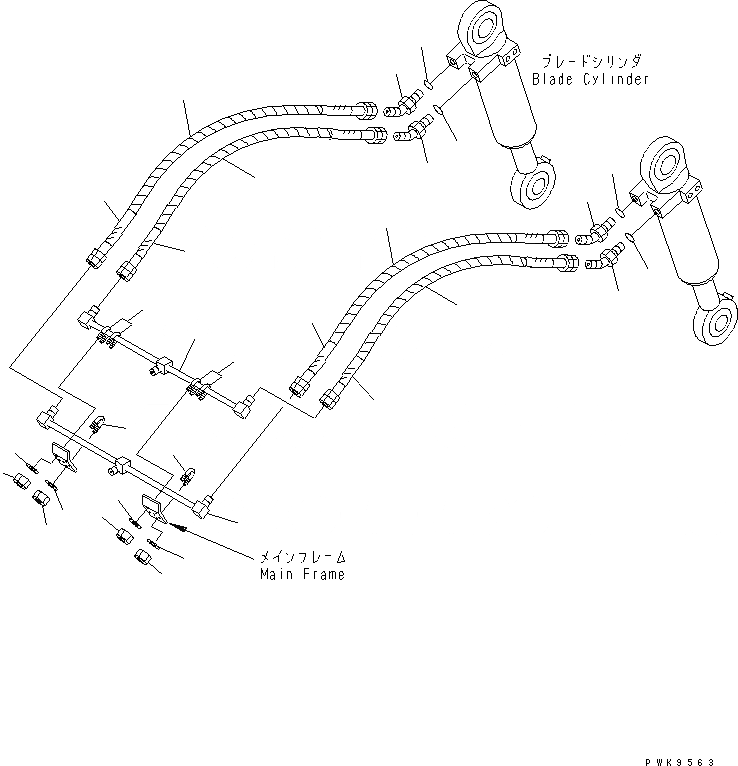 ブレードシリンダ
Blade Cylinder

メインフレーム
Main Frame

PWK9563