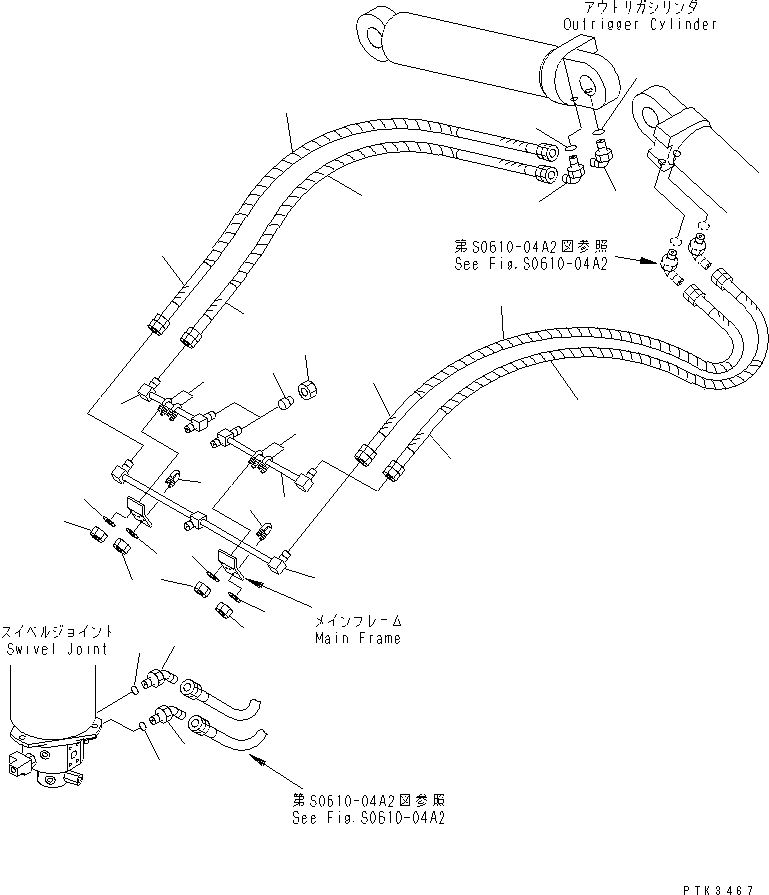 アウトリガシリンダ
Outrigger Cylinder

第S0610-04A2図参照
See Fig.S0610-04A2

メインフレーム
Main Frame

スイベルジョイント
Swivel Joint

第S0610-04A2図参照
See Fig.S0610-04A2

PTK3467