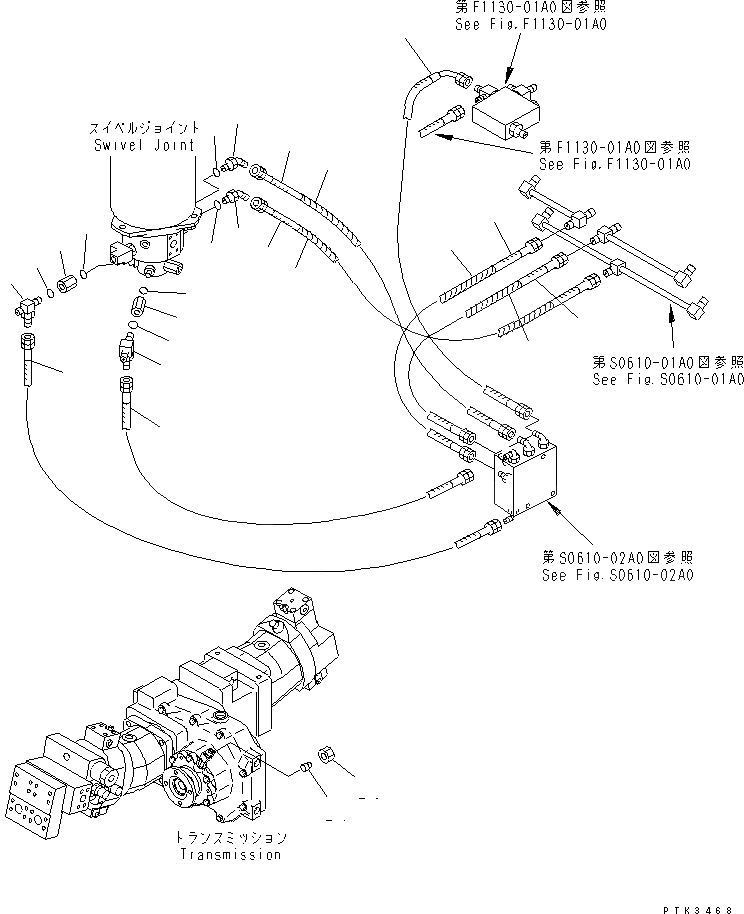 第F1130-01A0図参照
See Fig.F1130-01A0

スイベルジョイント
Swivel Joint

第F1130-01A0図参照
See Fig.F1130-01A0

第S0610-01A0図参照
See Fig.S0610-01A0

第S0610-02A0図参照
See Fig.S0610-02A0

トランスミッション
Transmission

PTK3468