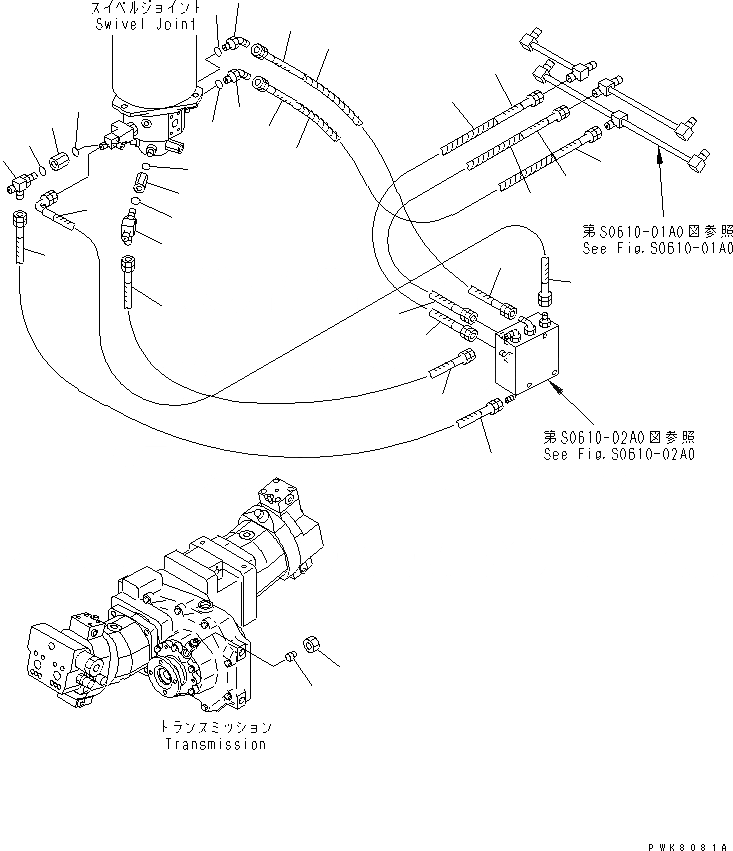 スイベルジョイント
Swivel Joint

第S0610-01A0図参照
See Fig.S0610-01A0

第S0610-02A0図参照
See Fig.S0610-02A0

トランスミッション
Transmission

PWK8081A