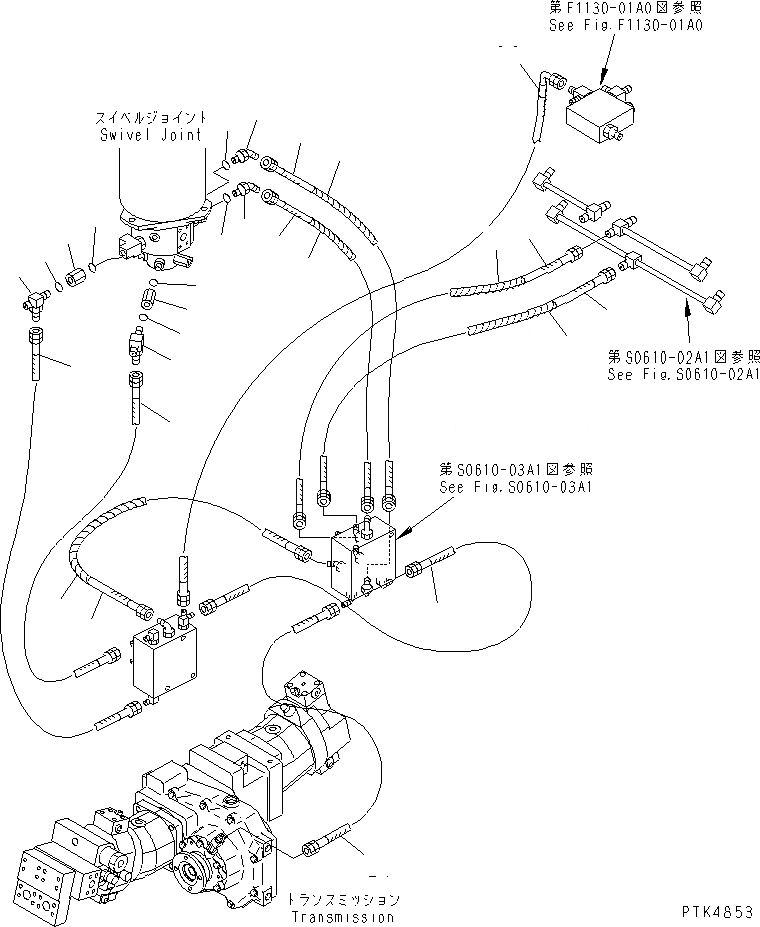 第F1130-01A0図参照
See Fig.F1130-01A0

スイベルジョイント
Swivel Joint

第S0610-02A1図参照
See Fig.S0610-02A1

第S0610-03A1図参照
See Fig.S0610-03A1

トランスミッション
Transmission

PTK4853