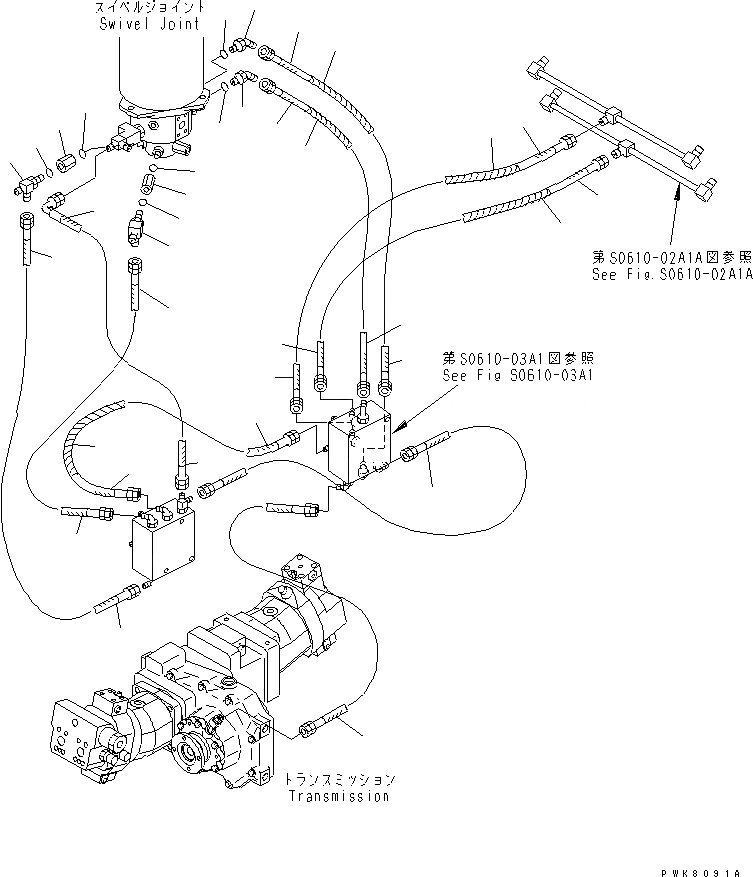 スイベルジョイント
Swivel Joint

第S0610-02A1A図参照
See Fig.S0610-02A1A

第S0610-03A1図参照
See Fig S0610-03A1

トランスミッション
Transmission

PWK8091A