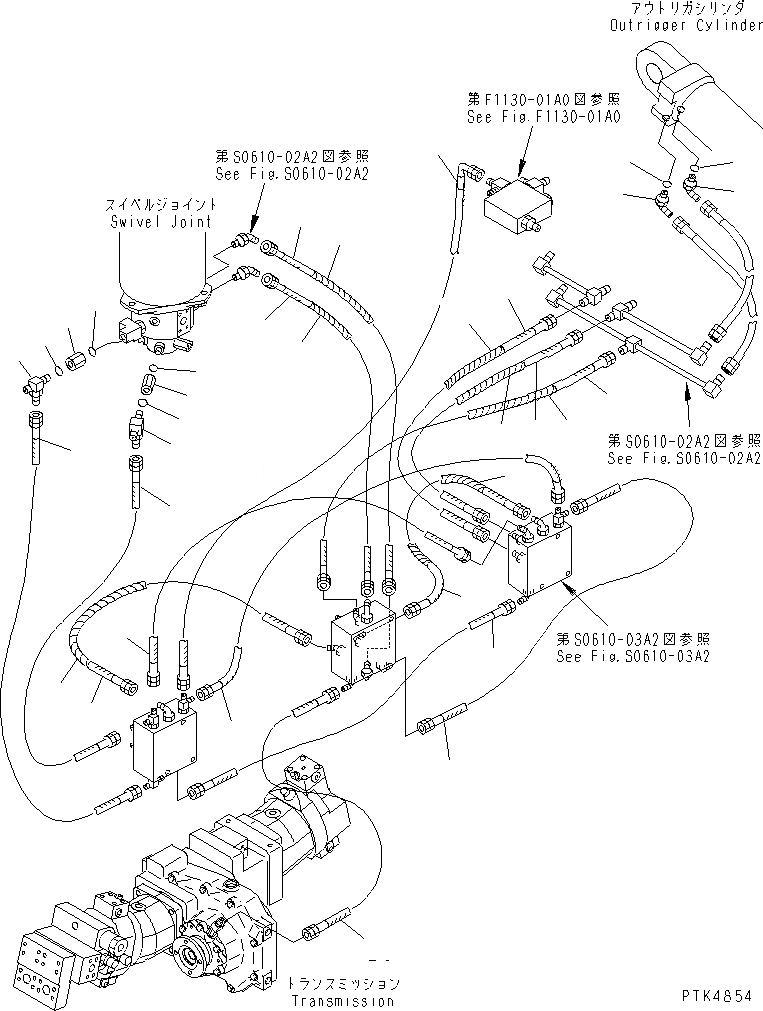 アウトリガシリンダ
Outrigger Cylinder

第F1130-01A0図参照
See Fig.F1130-01A0

第S0610-02A2図参照
See Fig.S0610-02A2

スイベルジョイント
Swivel Joint

第S0610-02A2図参照
See Fig.S0610-02A2

第S0610-03A2図参照
See Fig.S0610-03A2

トランスミッション
Transmission

PTK4854