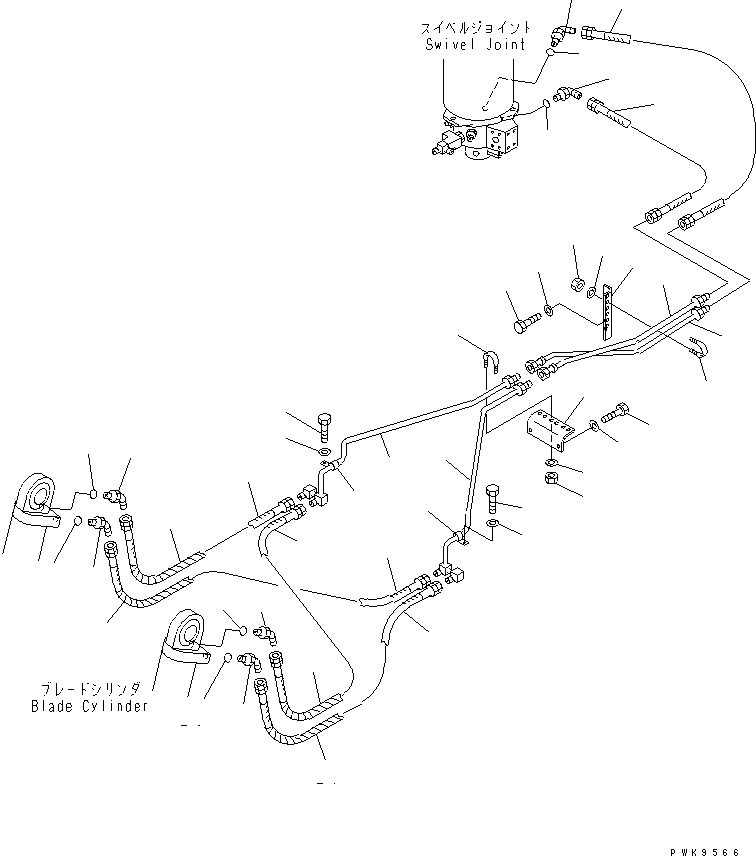 スイベルジョイント
Swivel Joint

ブレードシリンダ
Blade Cylinder

PWK9566