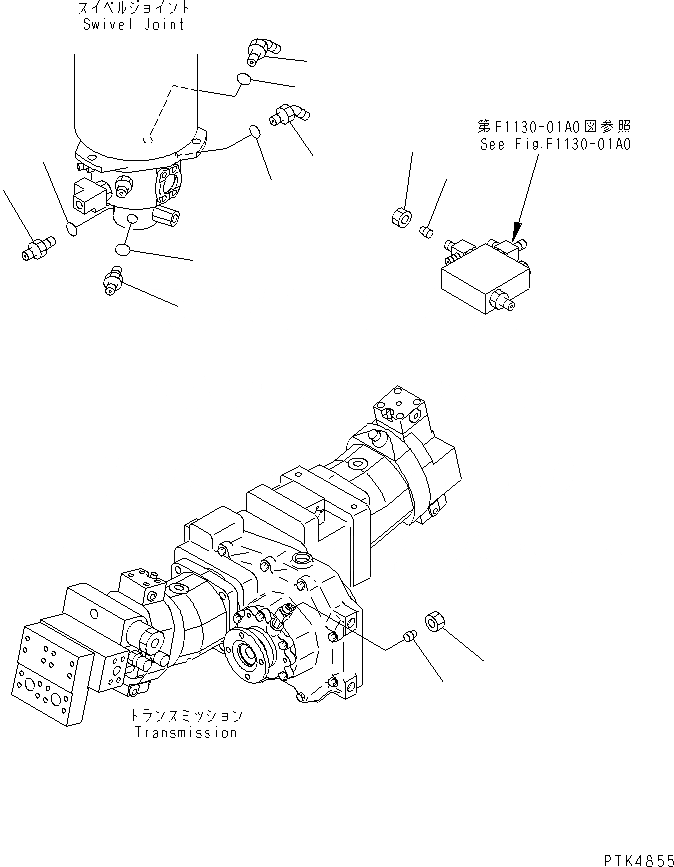 スイベルジョイント
Swivel Joint

第F1130-01A0図参照
See Fig.F1130-01A0

トランスミッション
Transmission

PTK4855