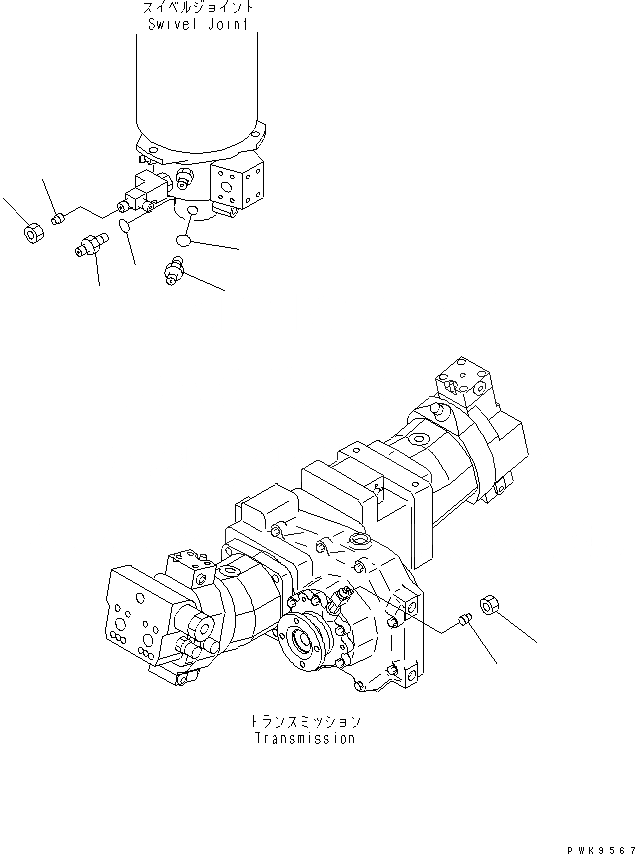 スイベルジョイント
Swivel Joint

トランスミッション
Transmission

PWK9567