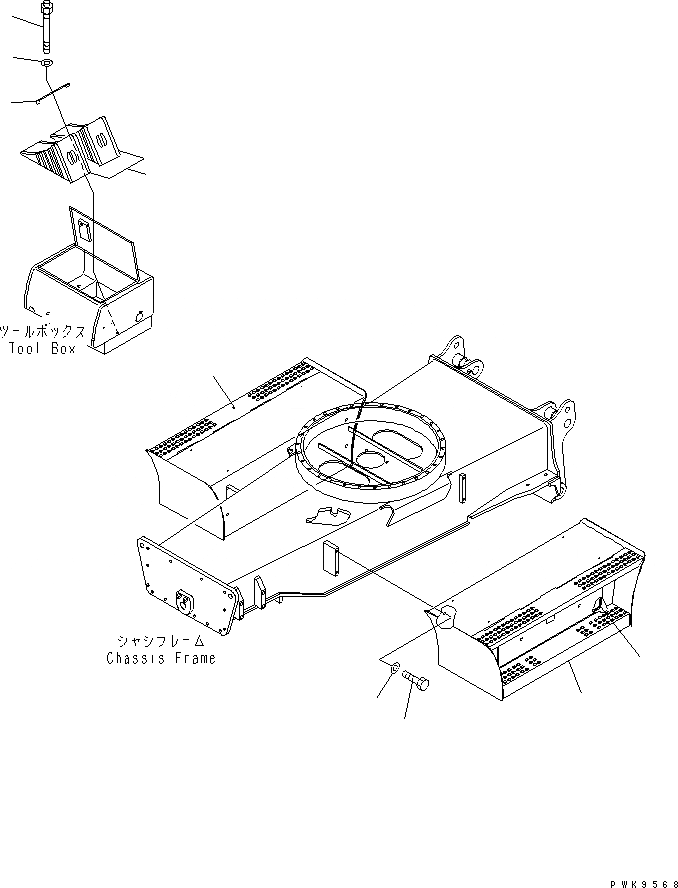 ツールボックス
Tool Box

シャシフレーム
Chassis Frame

PWK9568