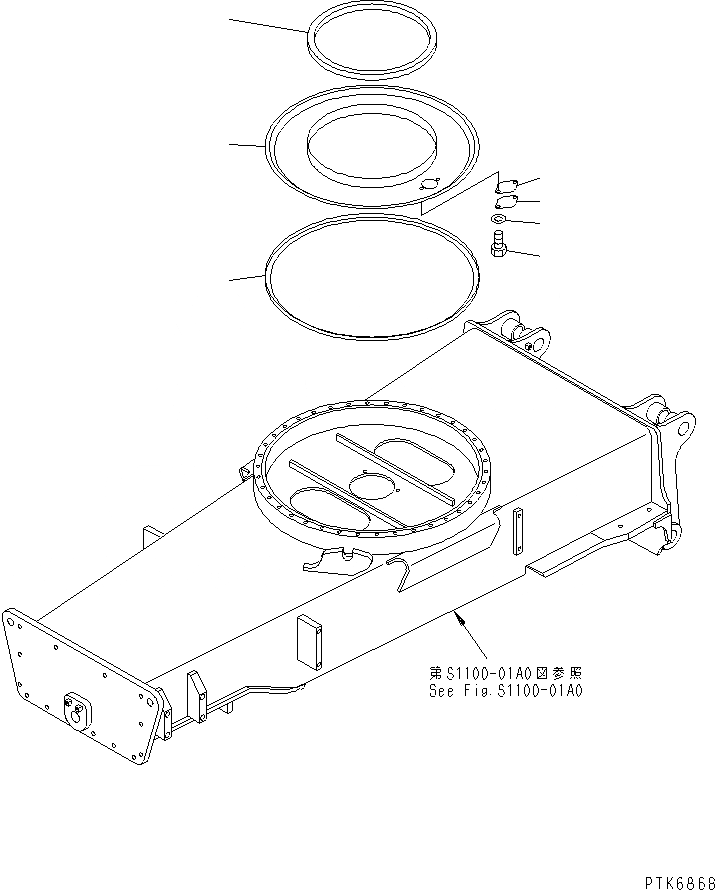 第S1100-01A0図参照
See Fig.S1100-01A0

PTK6868