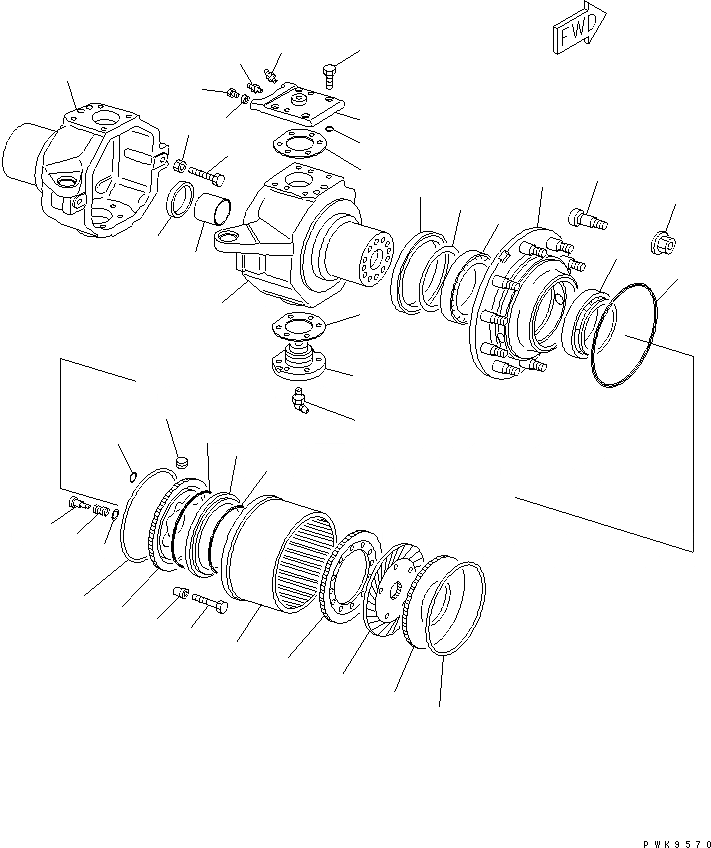 FWD

PWK9570