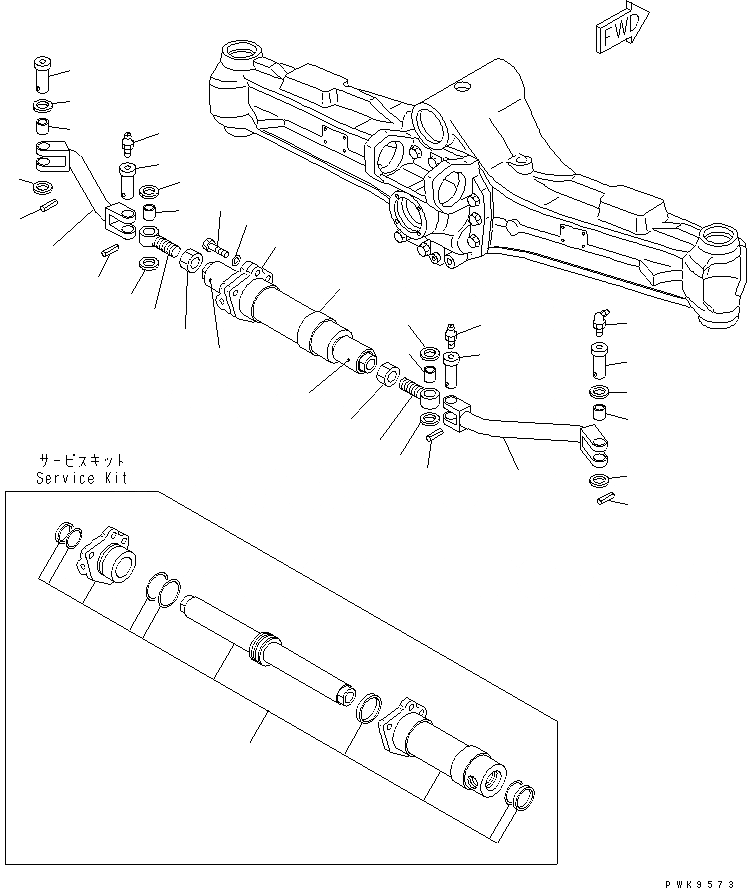 FWD

サービスキット
Service Kit

PWK9573