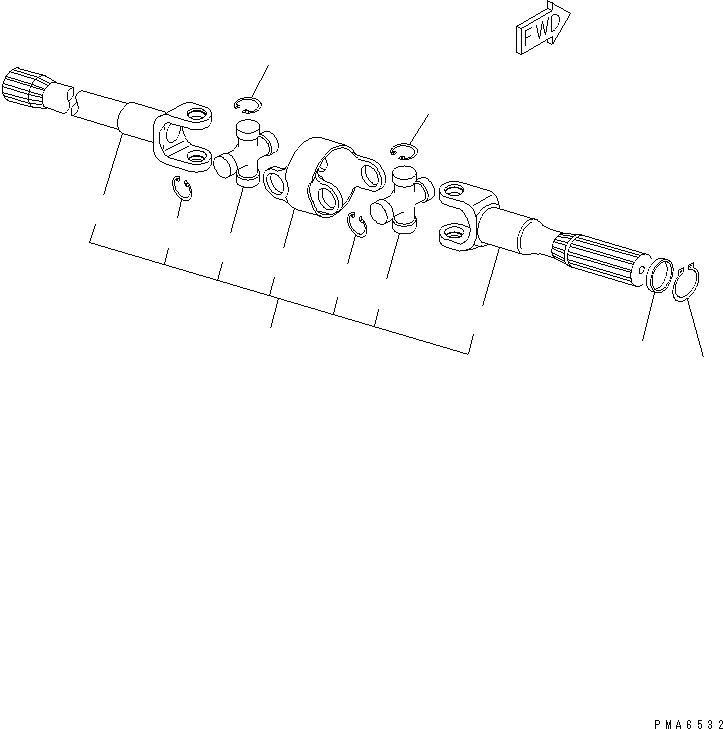 FWD

PMA6532