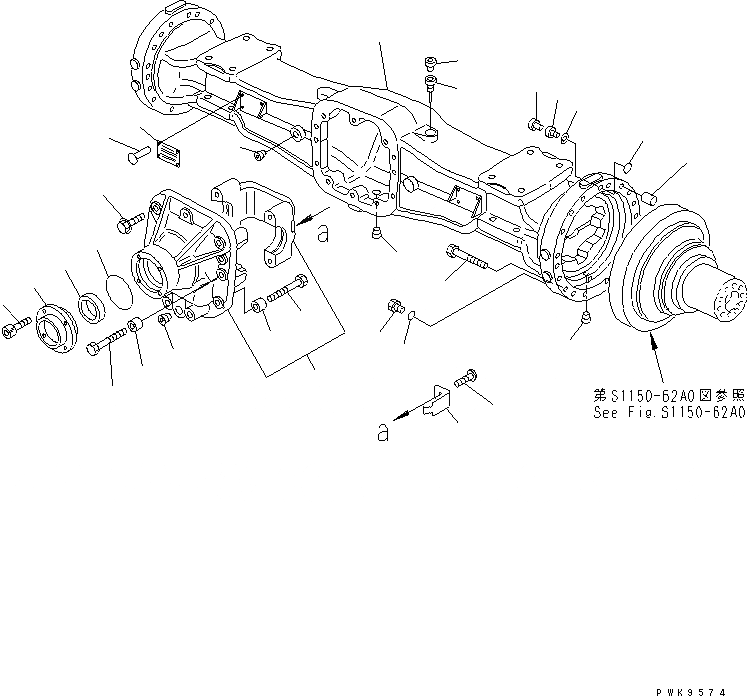 a

第S1150-62A0図参照
See Fig.S1150-62A0

a

PWK9574