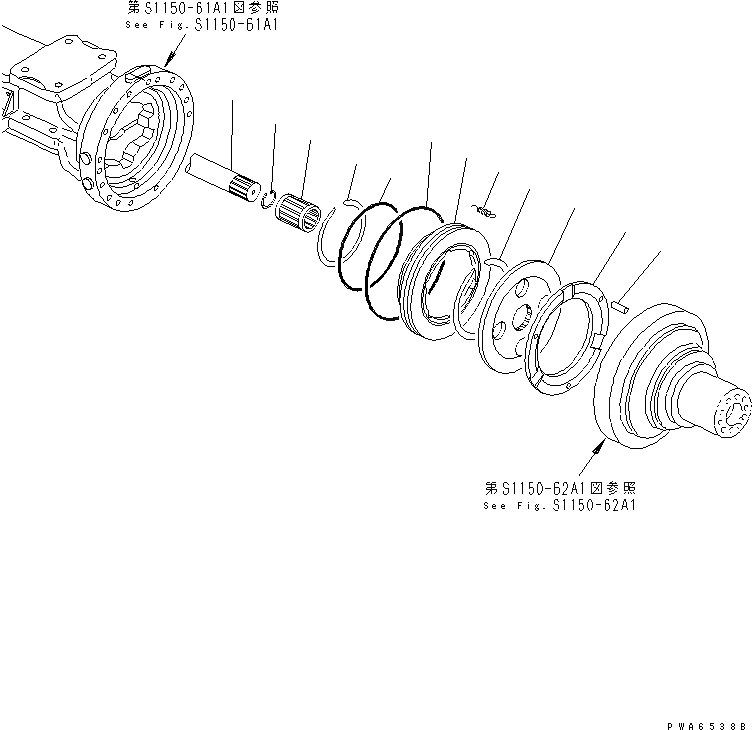 第S1150-61A1図参照
See Fig. S1150-61A1

第S1150-62A1図参照
See Fig. S1150-62A1

PWA6538B