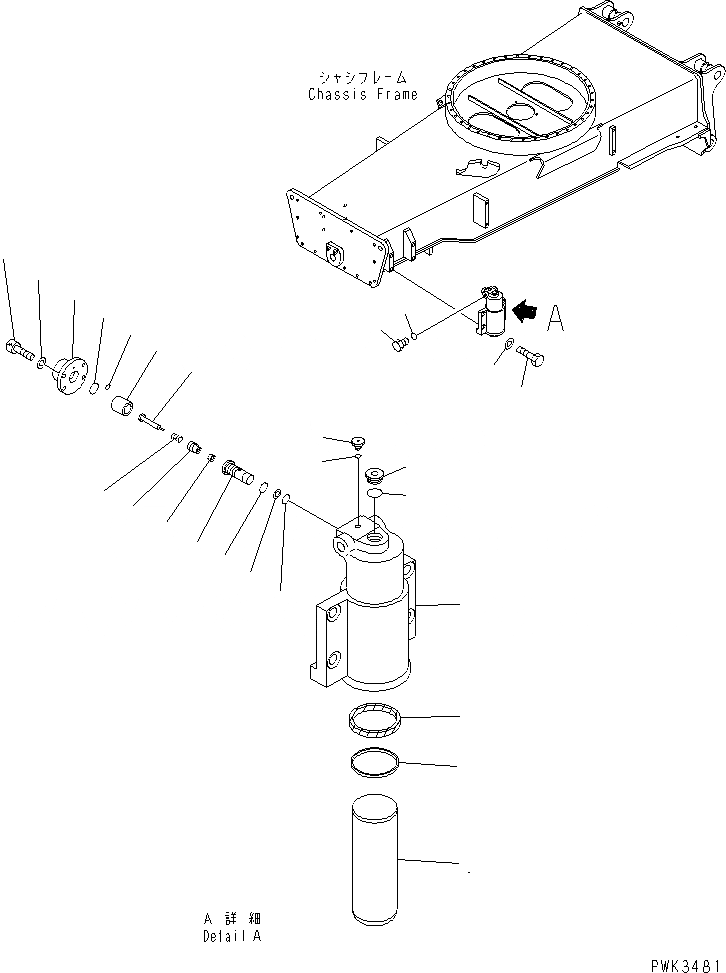 シャシフレーム
Chassis Frame

A

A 詳 細
Detail A

PWK3481