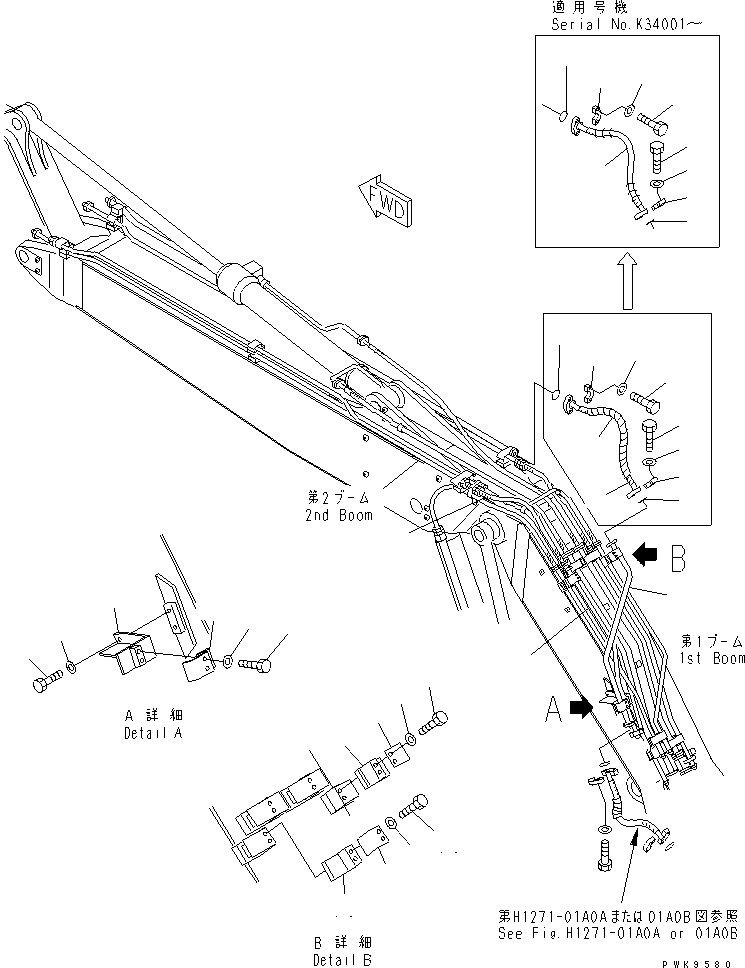 適用号機
Serial No.K34001~

FWD

第2ブーム
2nd Boom

B

第1ブーム
1st Boom

A

A 詳細
Detail A

B 詳細
Detail B

第H1271-01A0Aまたは01A0B図参照
See Fig.H1271-01A0A or 01A0B

PWK9580