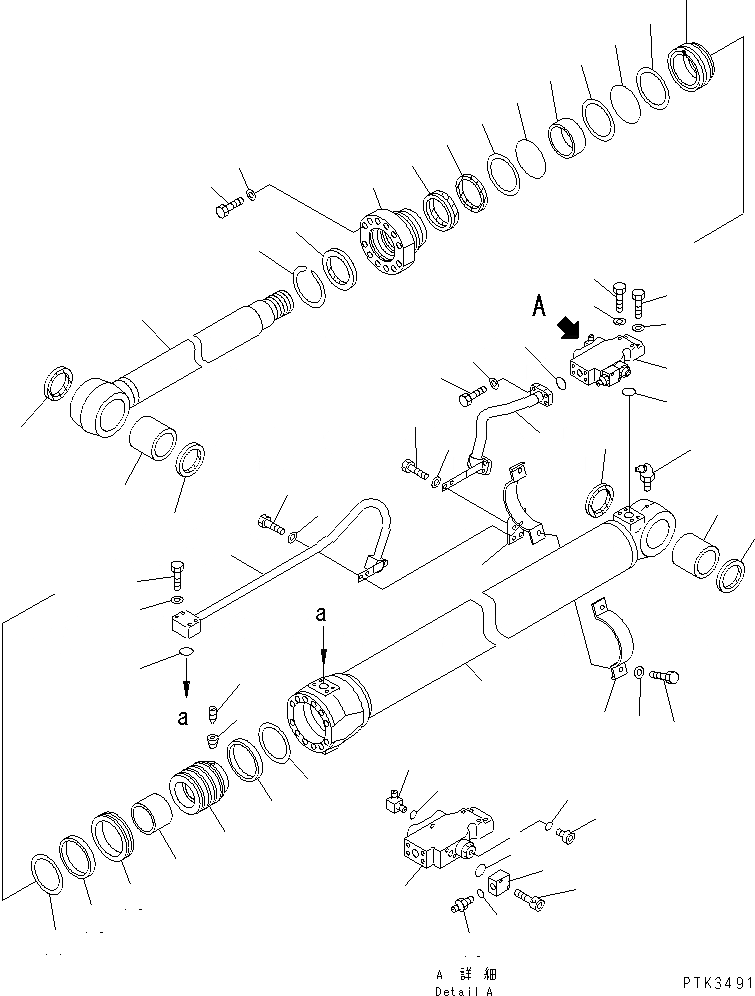 A

a

a

A 詳細
Detail A

PTK3491