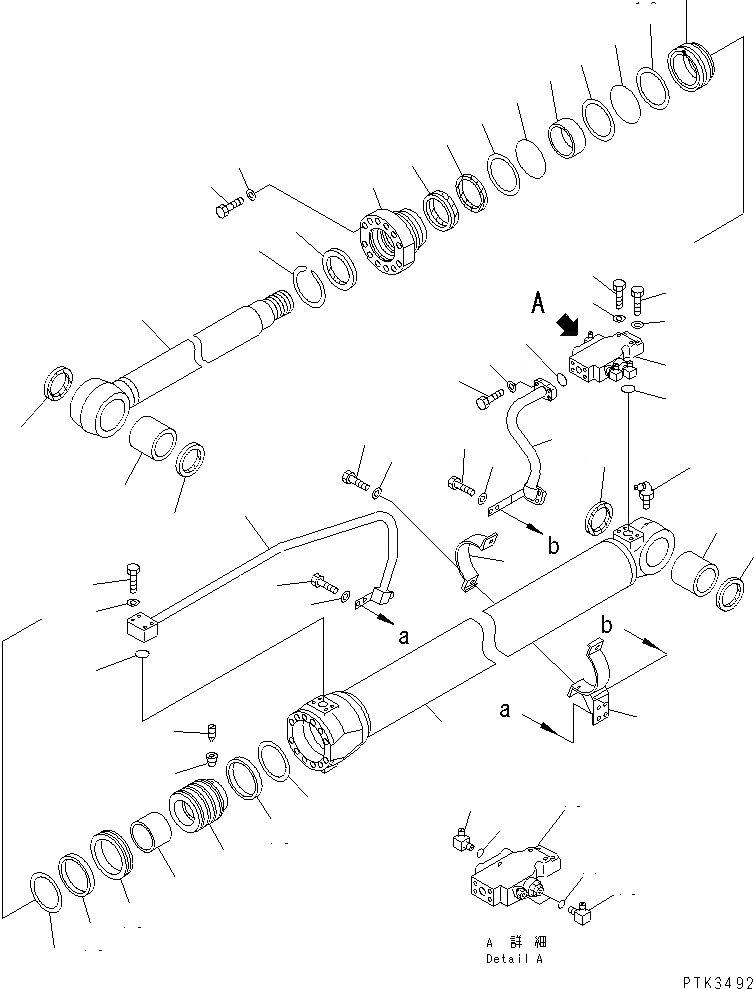 A

b

a

b

a

A 詳細
Detail A

PTK3492