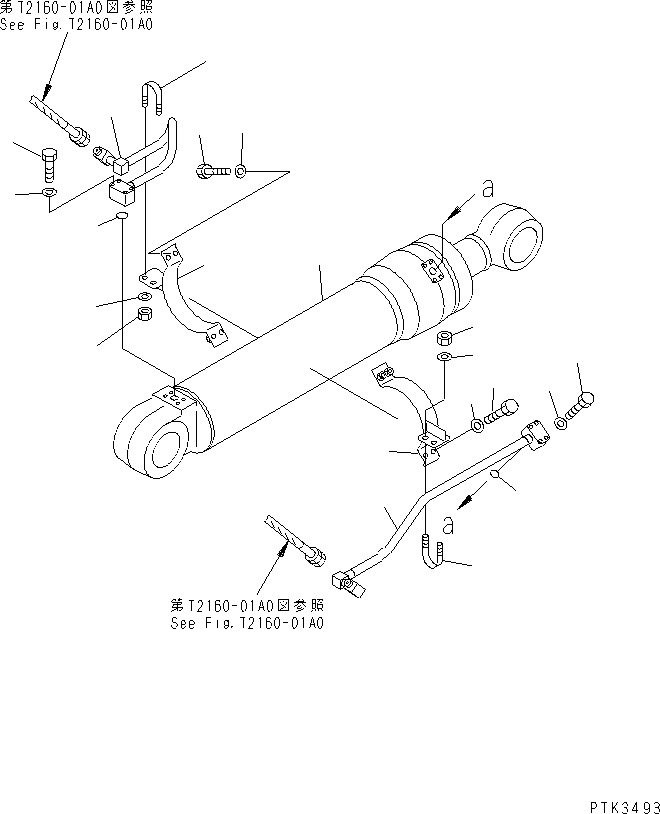 第T2160-01A0図参照
See Fig.T2160-01A0

a

a

第T2160-01A0図参照
See Fig.T2160-01A0

PTK3493