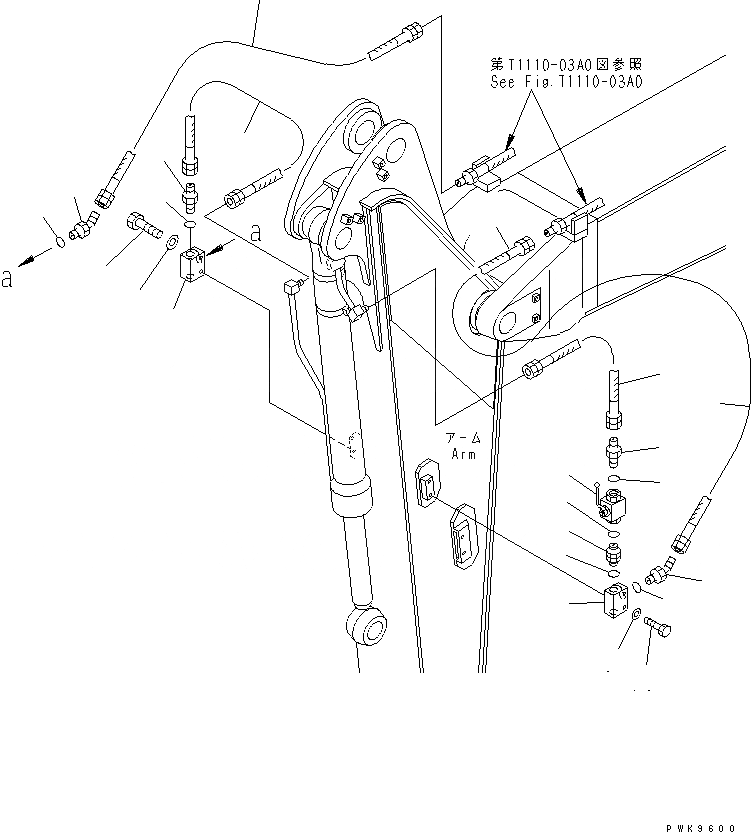 第T1110-03A0図参照
See Fig.T1110-03A0

a

a

アーム
Arm

PWK9600