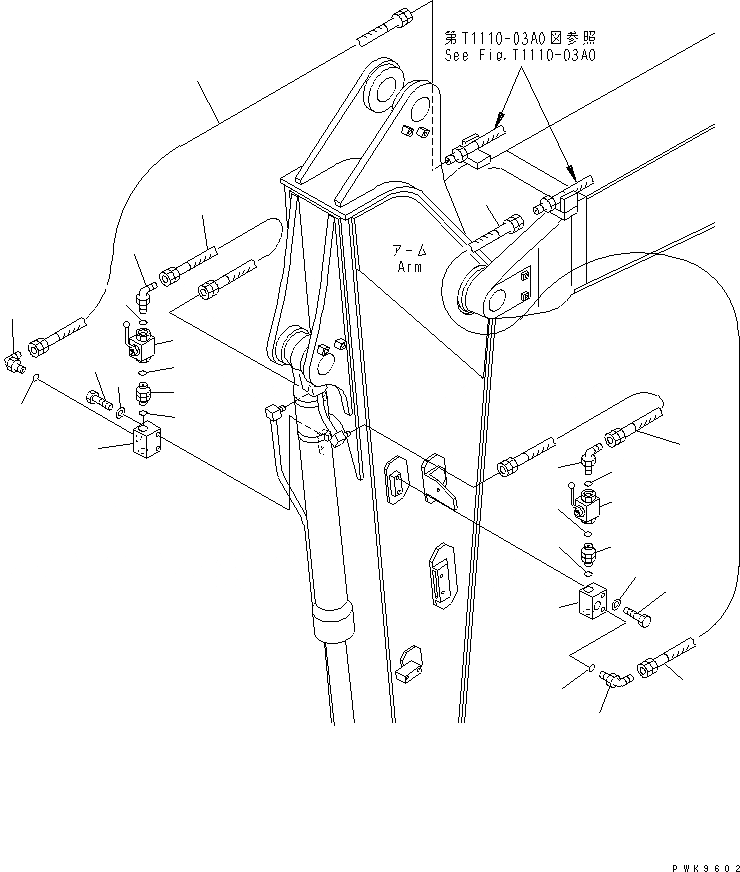 第T1110-03A0図参照
See Fig.T1110-03A0

アーム
Arm

PWK9602