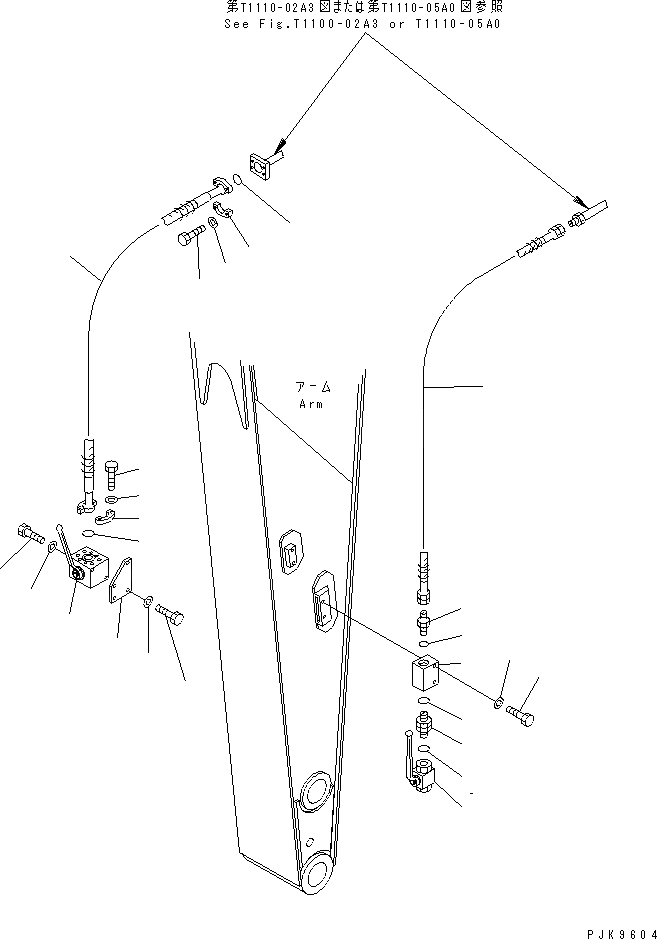 第T1110-02A3図または第T1110-05A0図参照
See Fig.T1100-02A3 or T1110-05A0

アーム
Arm

PJK9604