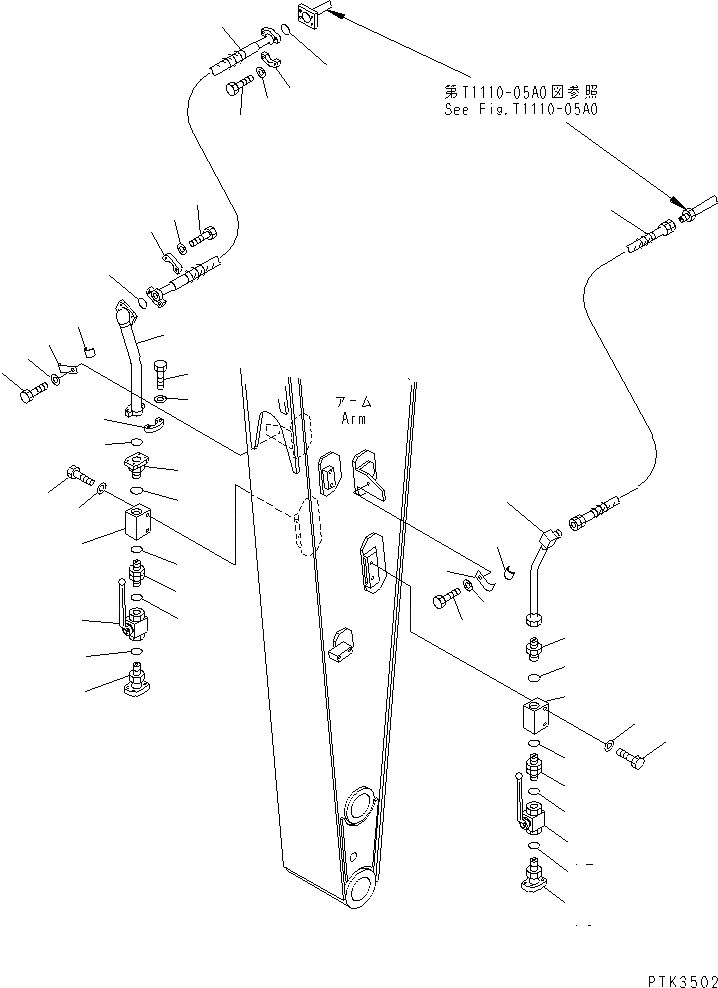 第T1110-05A0図参照
See Fig.T1110-05A0

アーム
Arm

PTK3502