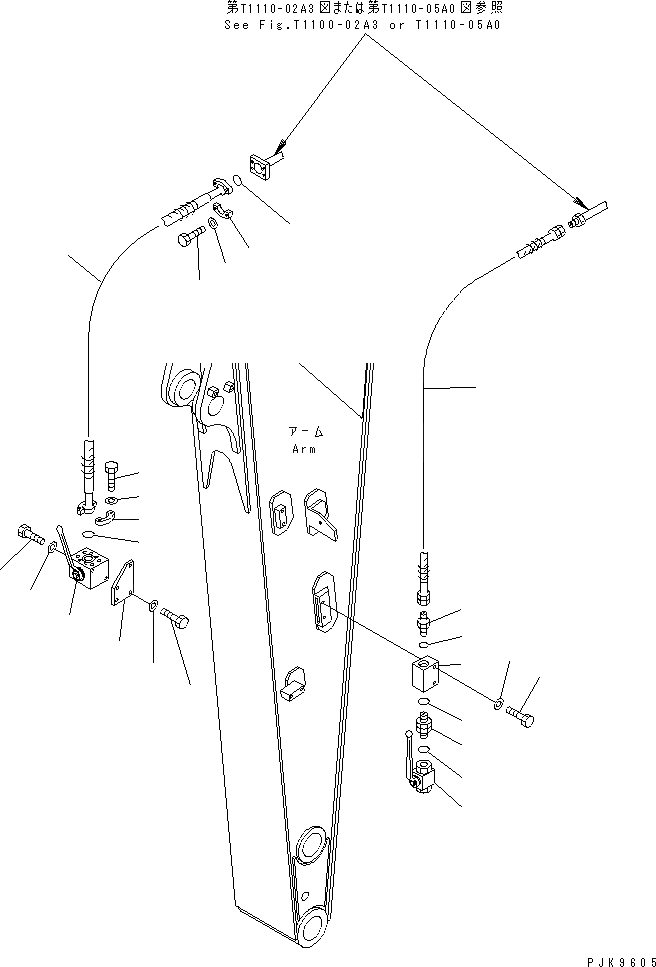 第T1110-02A3図または第T1110-05A0図参照
See Fig.T1100-02A3 or T1110-05A0

アーム
Arm

PJK9605