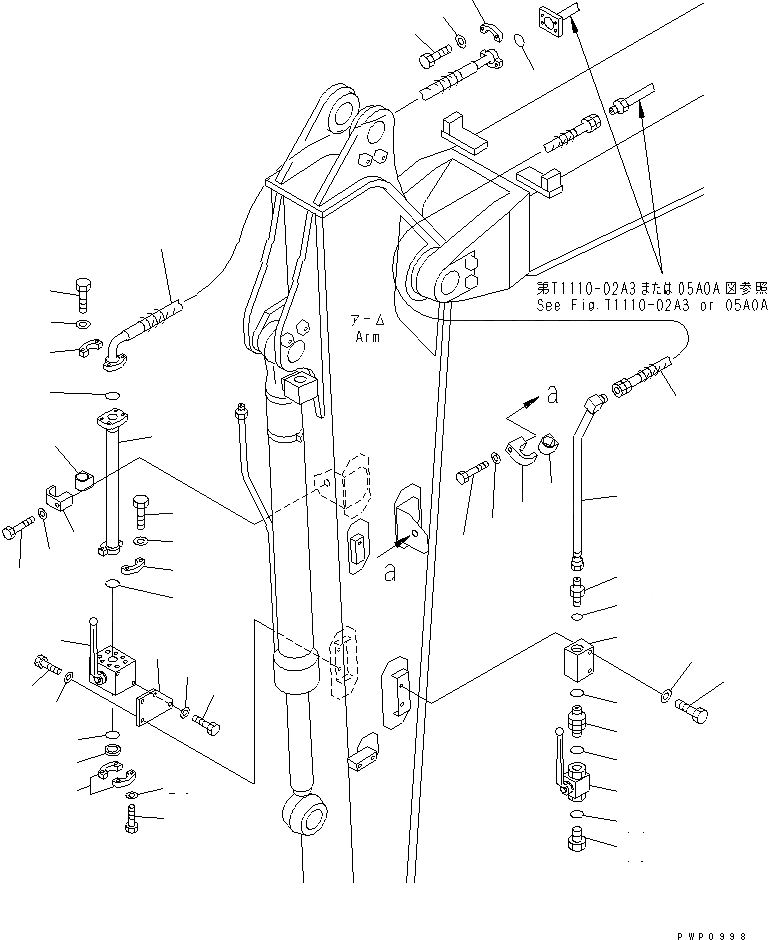 第T1110-02A3または05A0A図参照
See Fig.T1110-02A3 or 05A0A

アーム
Arm

a

a

PWP0998