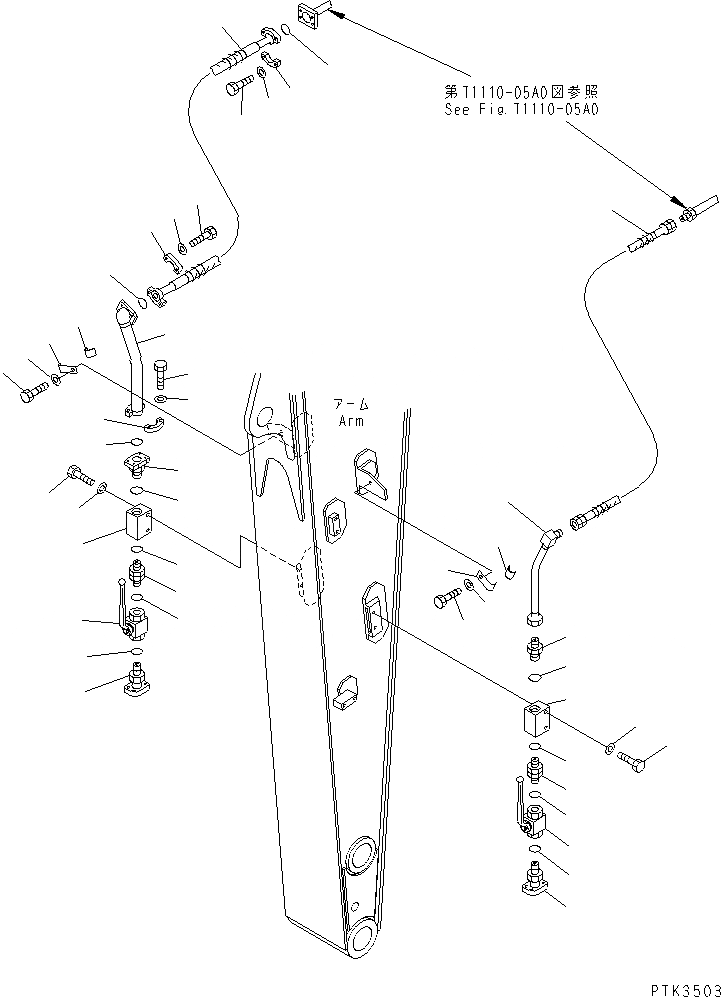 第T1110-05A0図参照
See Fig.T1110-05A0

アーム
Arm

PTK3503