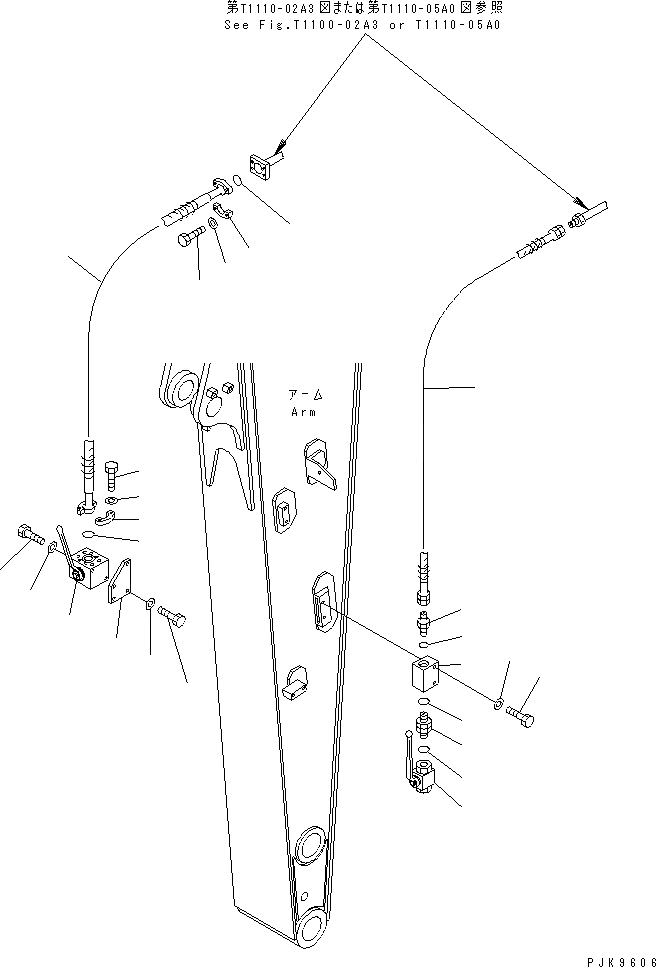 第T1110-02A3図または第T1110-05A0図参照
See Fig.T1100-02A3 or T1110-05A0

アーム
Arm

PJK9606