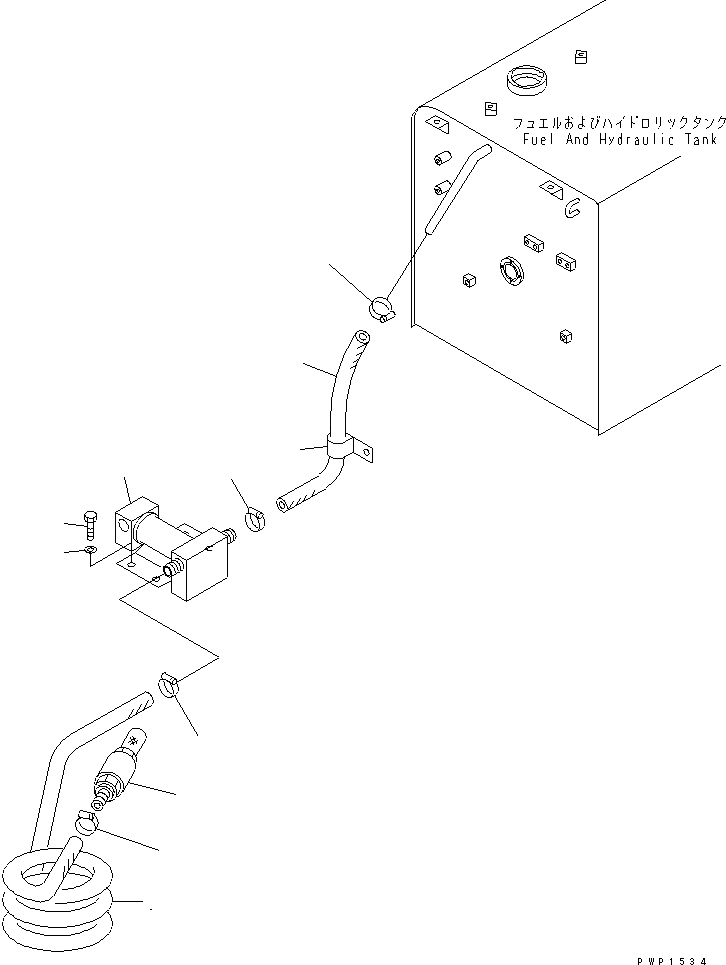 フュエルおよびハイドロリックタンク
Fuel And Hydraulic Tank

PWP1534