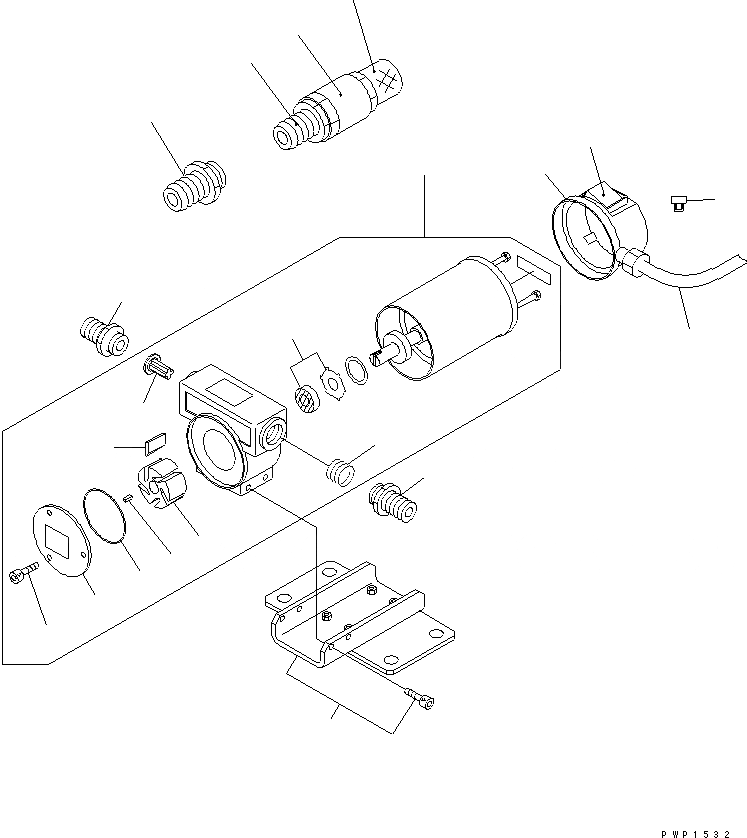 PWP1532