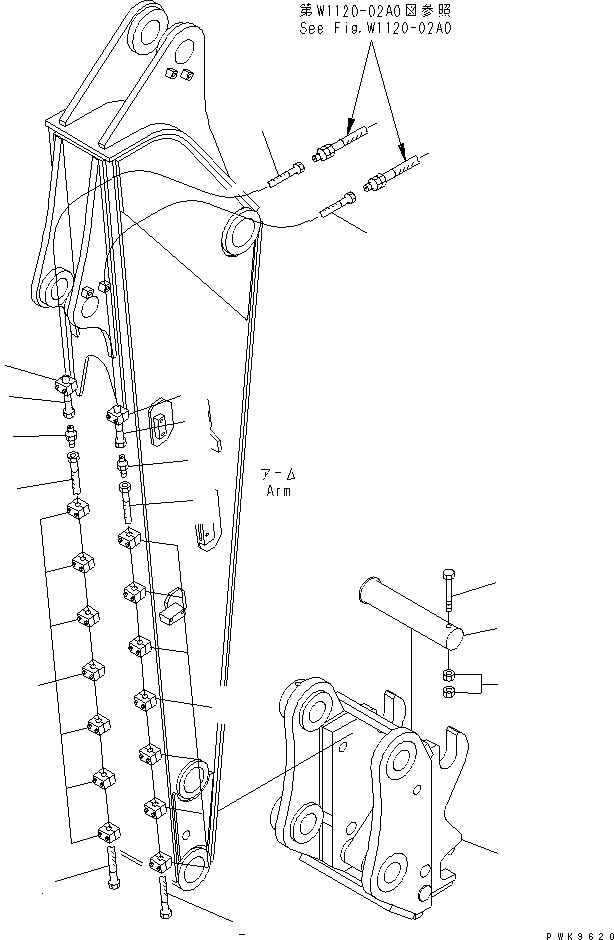 第W1120-02A0図参照
See Fig.W1120-02A0

アーム
Arm

PWK9620