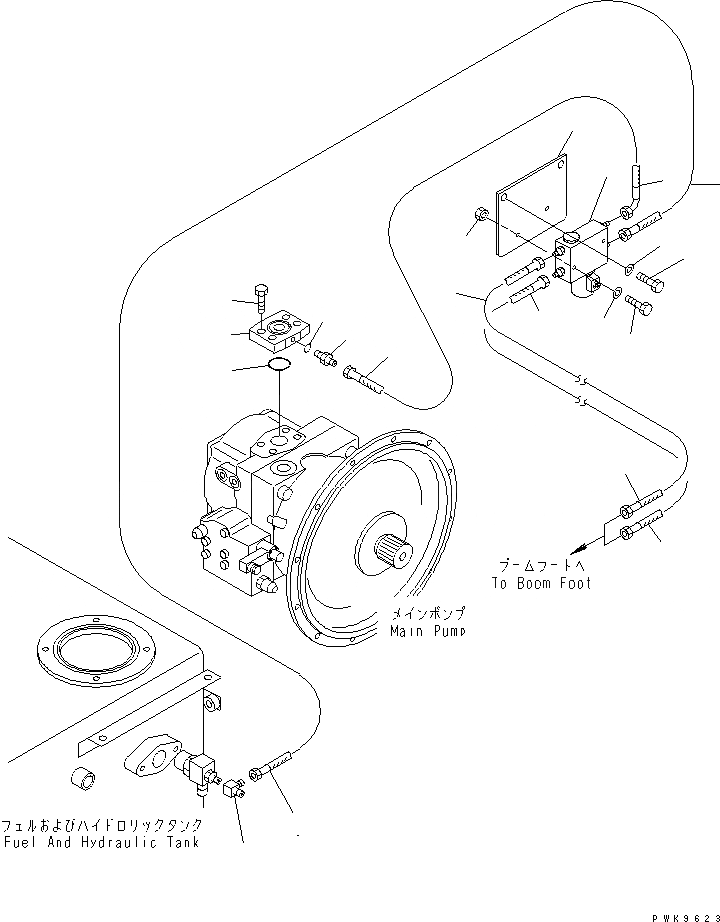 ブームフートへ
To Boom Foot

メインポンプ
Main Pump

フェルおよびハイドロリックタンク
Fuel And Hydraulic Tank

PWK9623