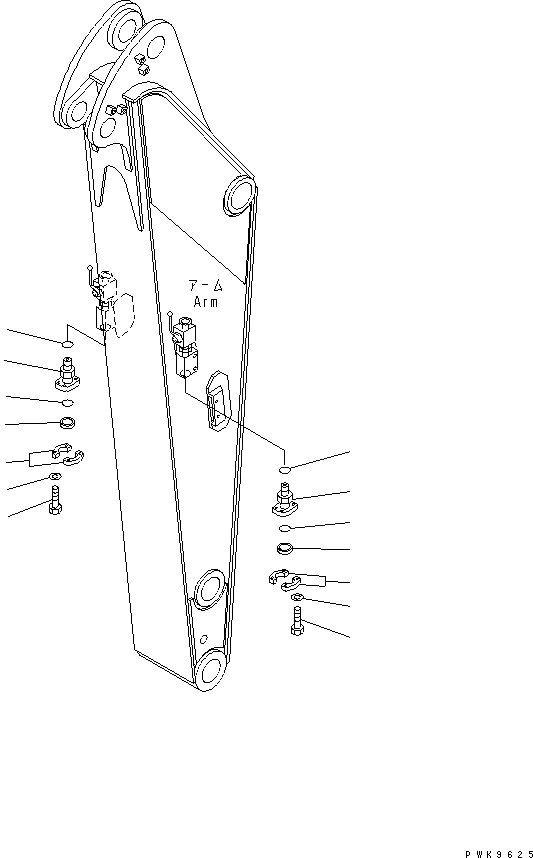 アーム
Arm

PWK9625