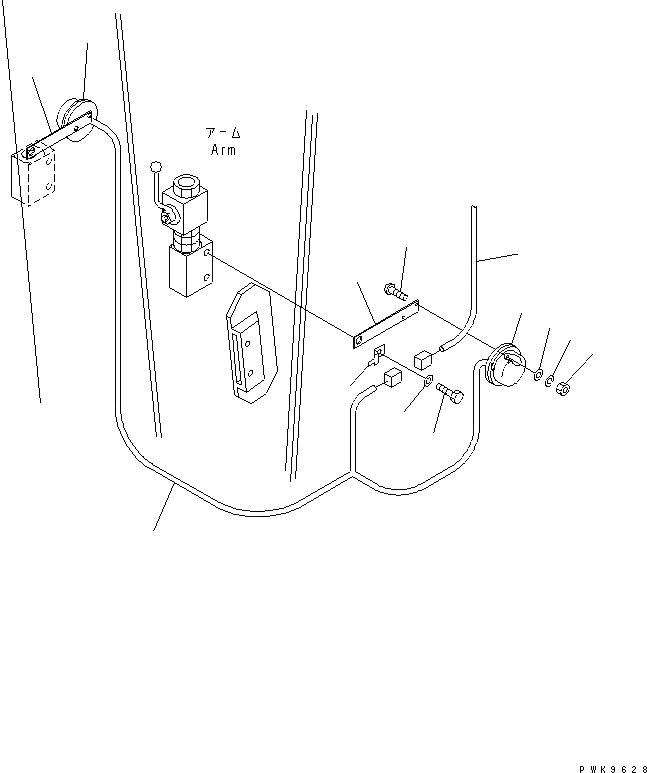 アーム
Arm

PWK9628