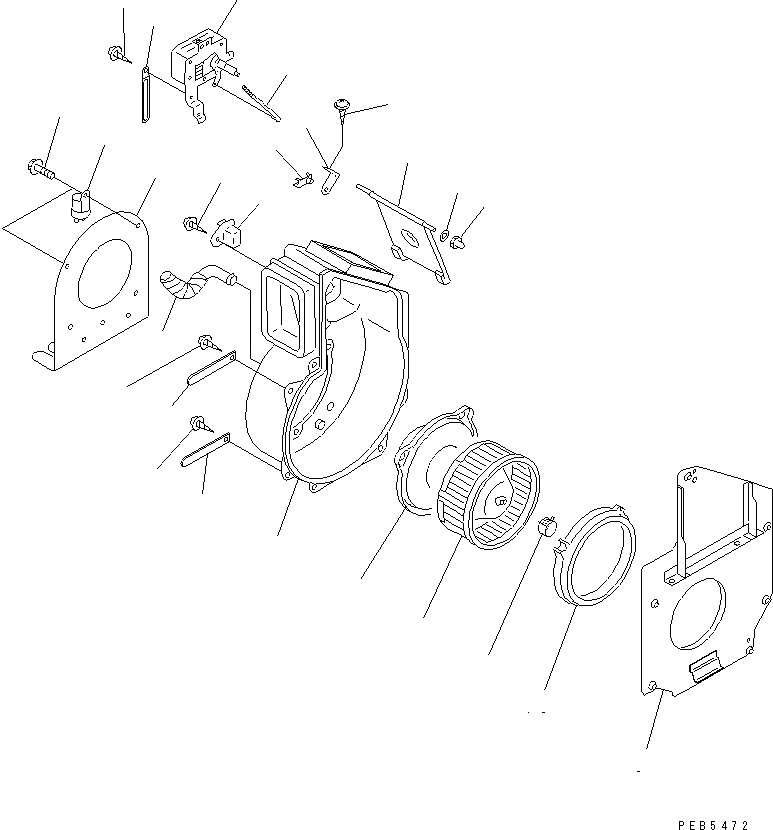 PEB5472