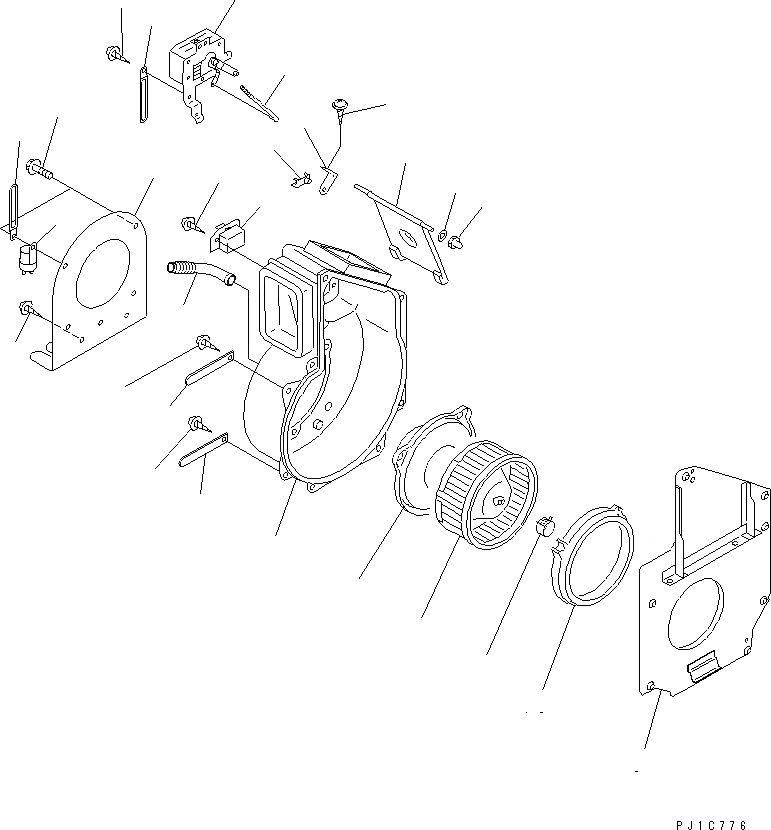 PJ1C776