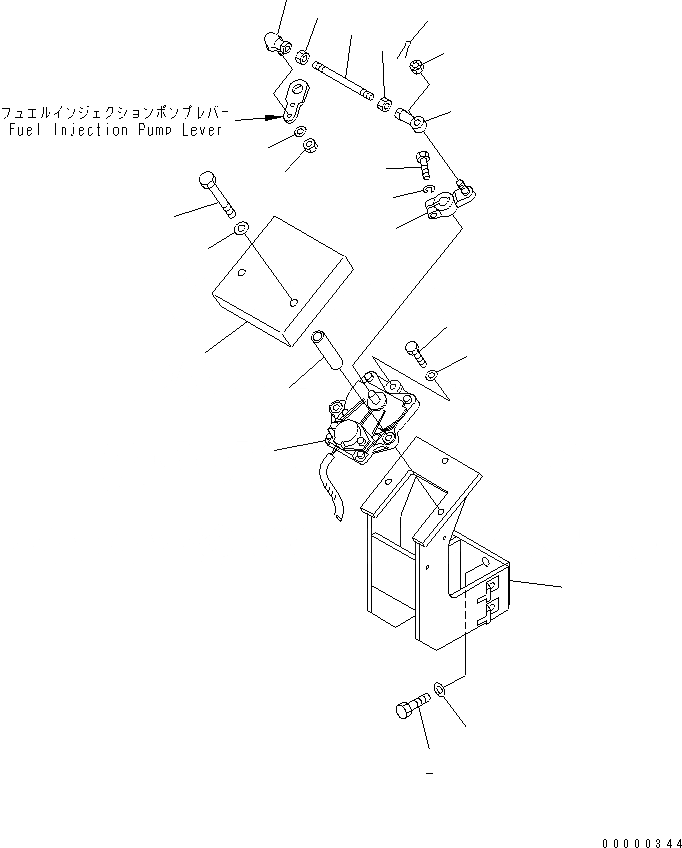 フュエルインジェクションポンプレバー
Fuel Injection Pump Lever

00000344