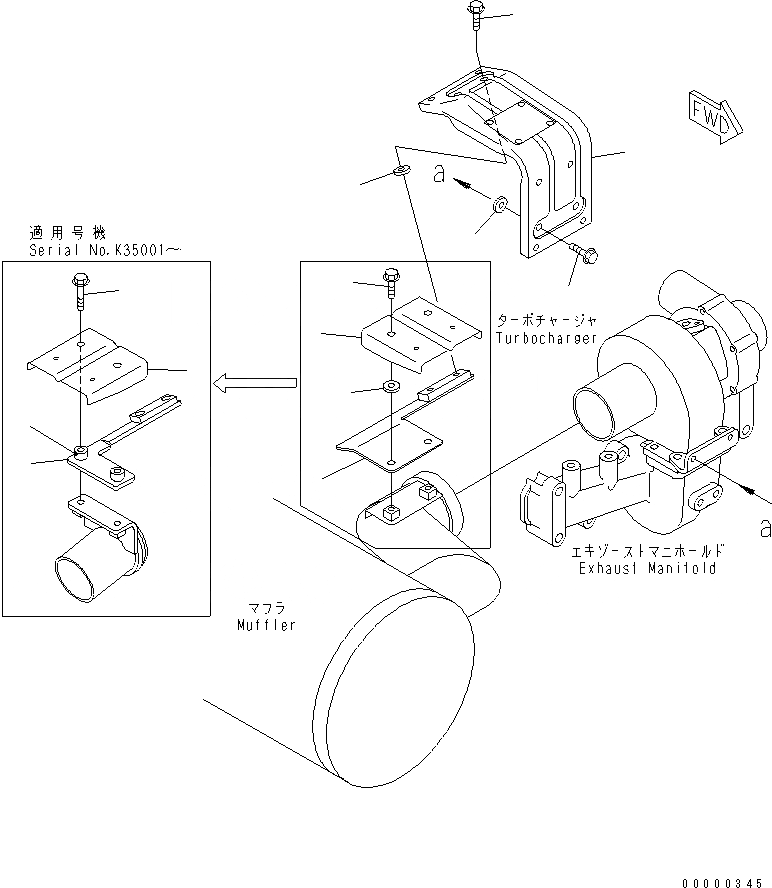 FWD

a

適用号機
Serial No.K35001～

ターボチャージャ
Turbocharger

a

エキゾーストマニホールド
Exhaust Manifold

マフラ
Muffler

00000345