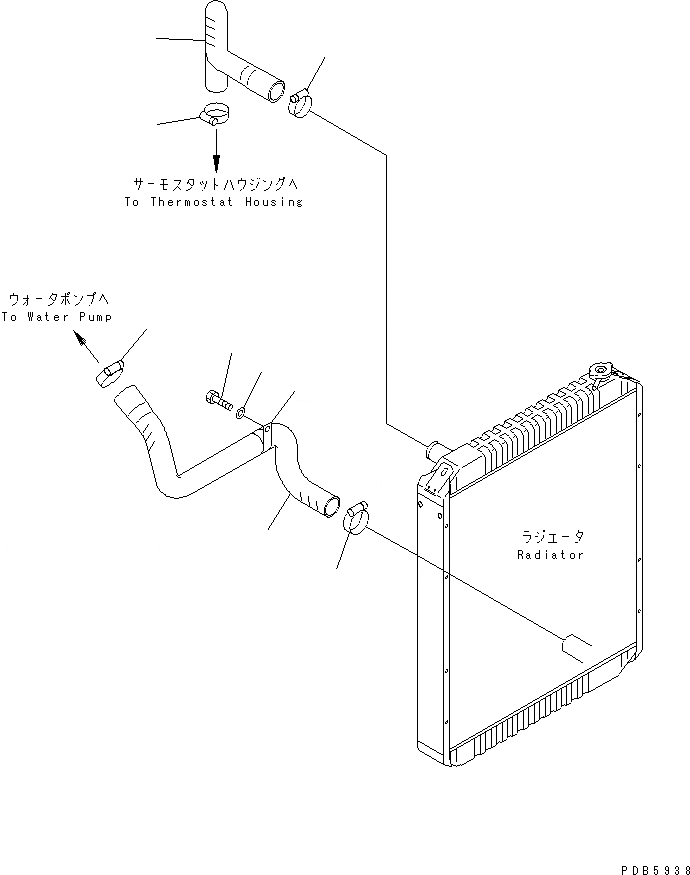 サーモスタットハウジングへ
To Thermostat Housing

ウォータポンプへ
To Water Pump

ラジエータ
Radiator

PDB5938