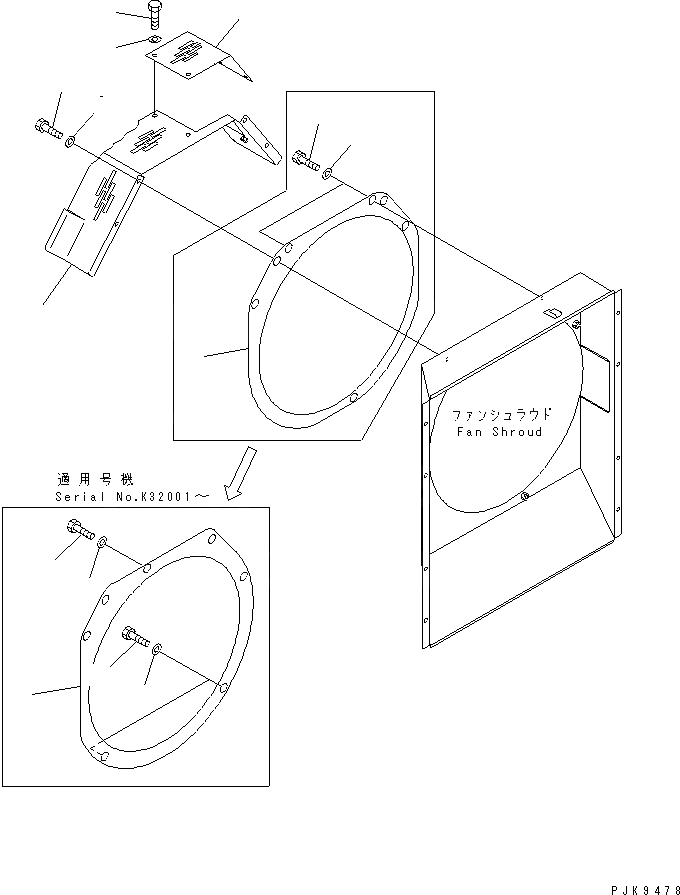 ファンシュラウド
Fan Shroud

適用号機
Serial No.K32001～

PJK9478