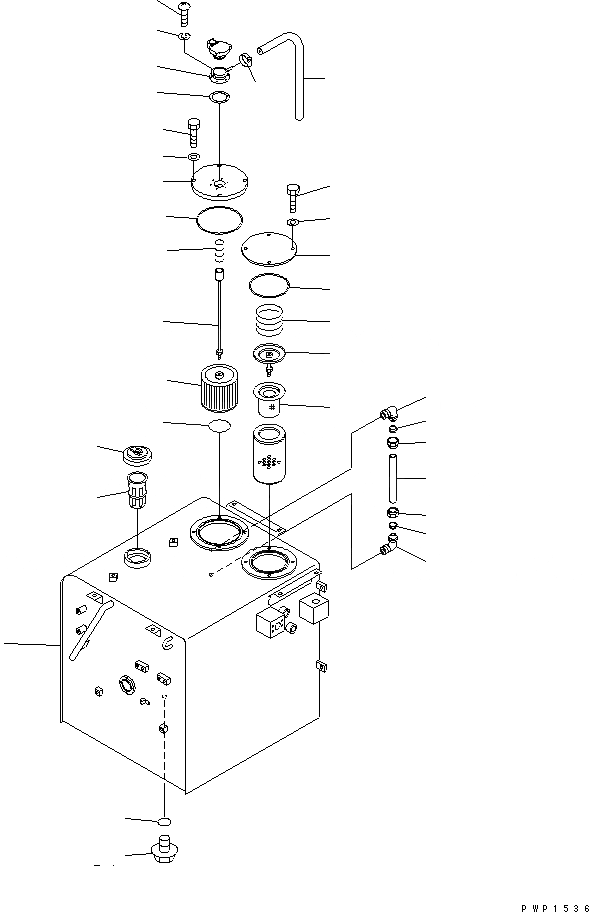 PWP1536